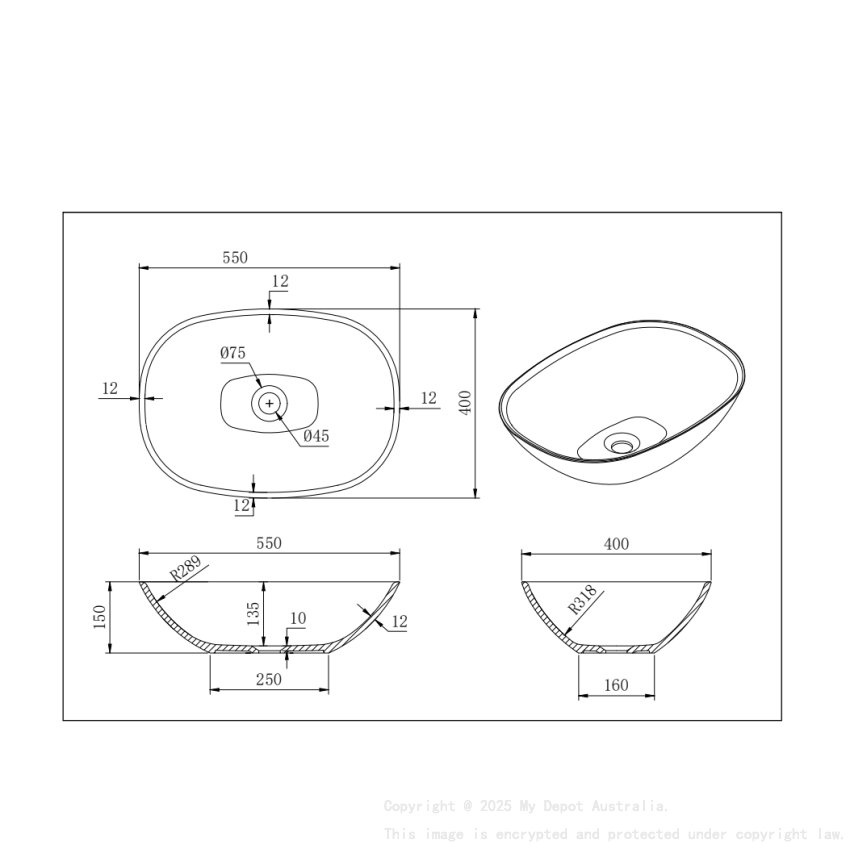 550
12
Ø75
12
12
400
Ø45
12

550
R289
150
135
10
12
250

400
R318
160

Copyright @ 2025 My Depot Australia.
This image is encrypted and protected under copyright law.